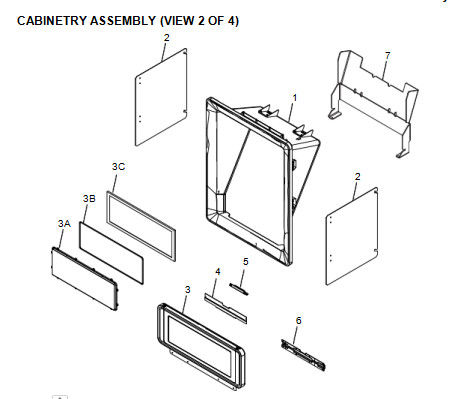 CABINETRY ASSEMBLY (VIEW 2 OF 4)

2

7

1

3C

2

3B

3A

5

4

3

6