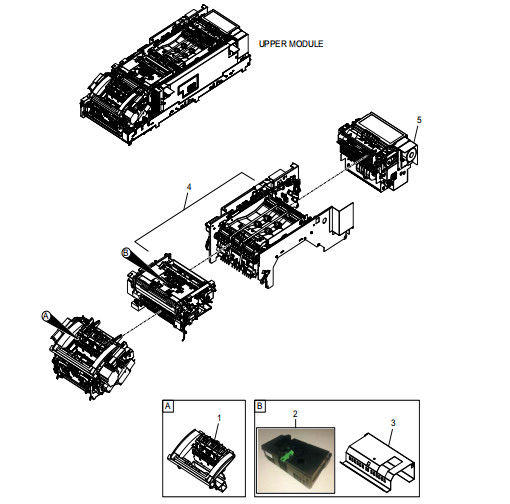 UPPER MODULE

5

4

B

A

A

1

B

2

3