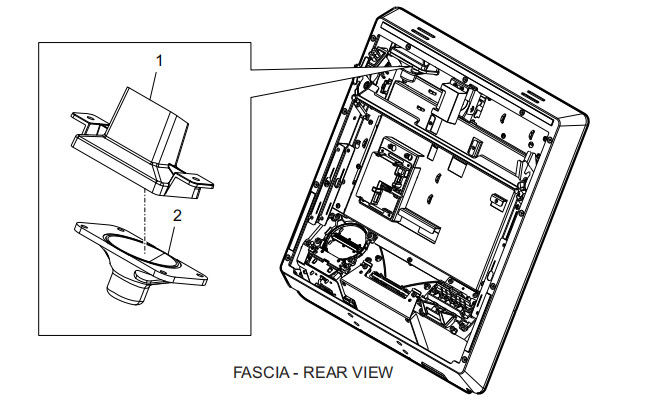 1

2

FASCIA - REAR VIEW