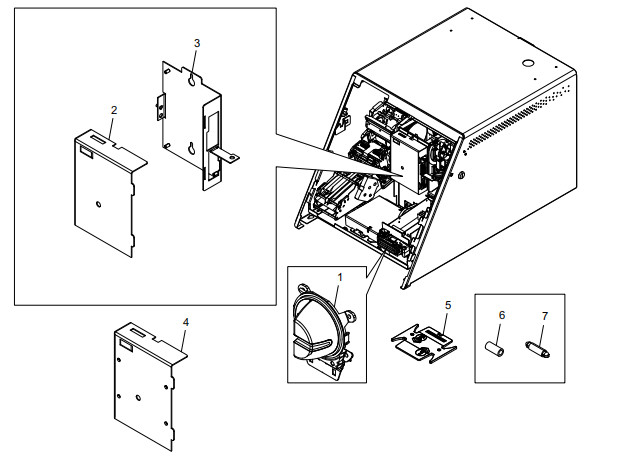 3
2
1
4
5
6
7