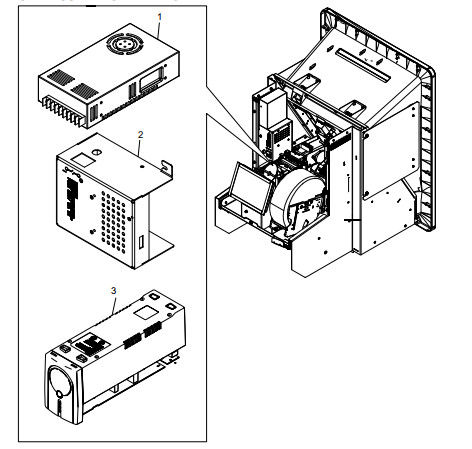 1

2

3