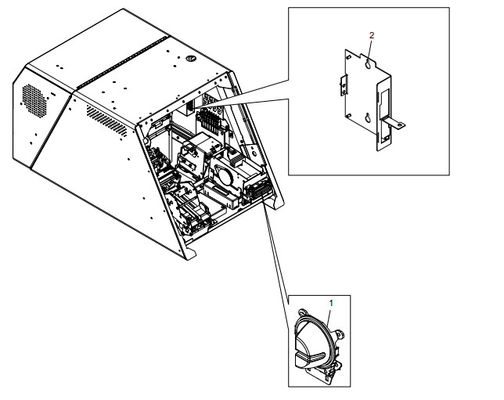 2

1